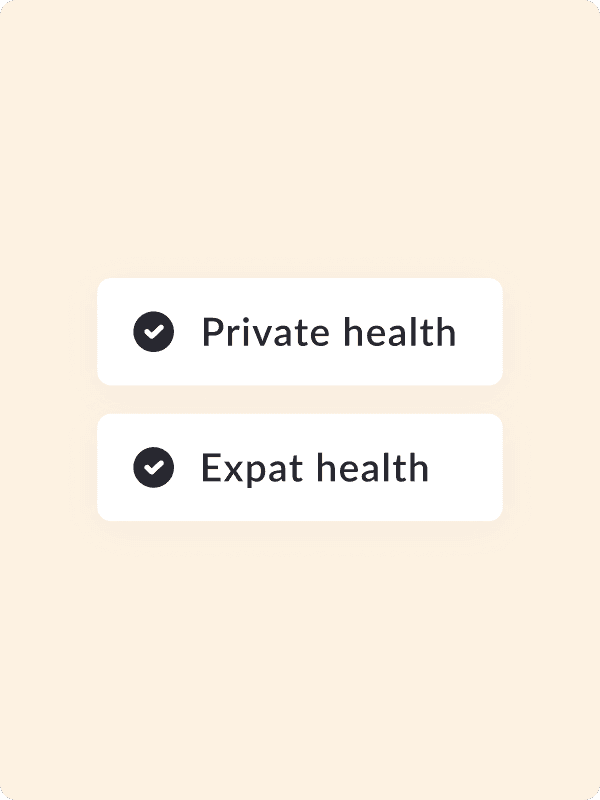 Private health

Expat health